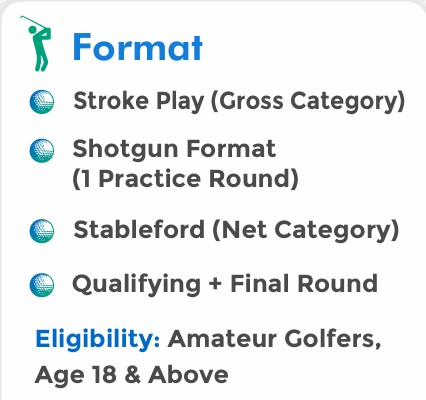 Format

• Stroke Play (Gross Category)

• Shotgun Format (1 Practice Round)

• Stableford (Net Category)

• Qualifying + Final Round

Eligibility: Amateur Golfers, Age 18 & Above